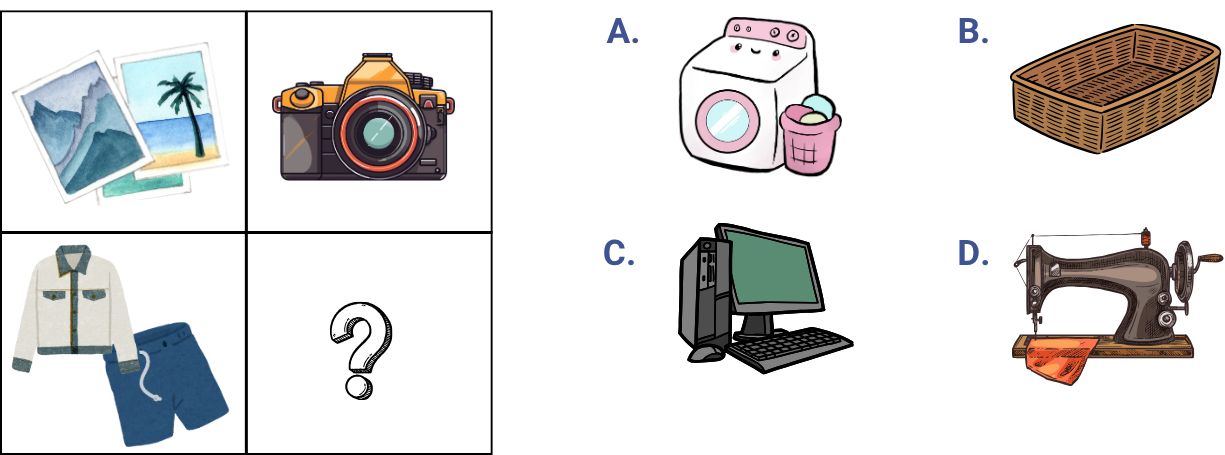 ?

A.

B.

C.

D.